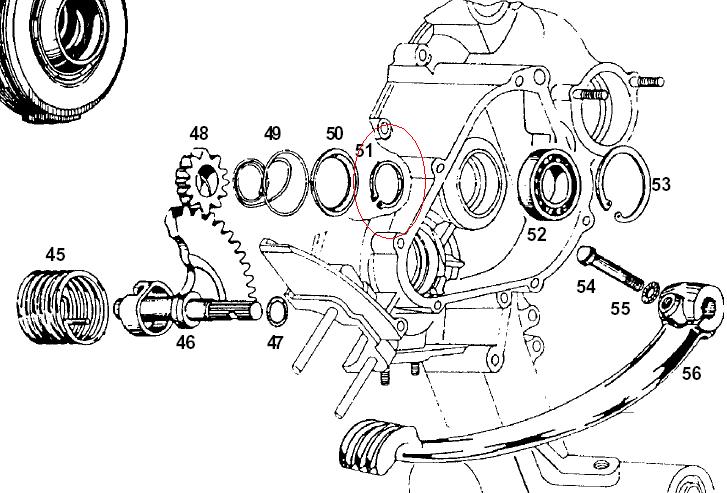 48
49
50
51
53
52
45
46
47
54
55
56