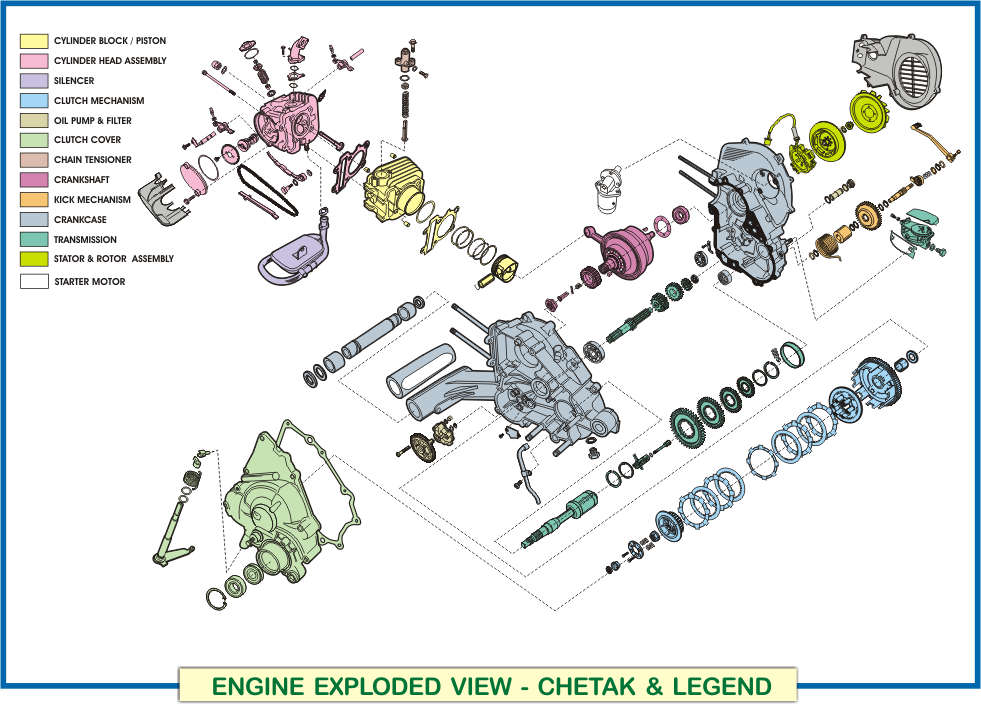 CYLINDER BLOCK / PISTON
CYLINDER HEAD ASSEMBLY
SILENCER
CLUTCH MECHANISM
OIL PUMP & FILTER
CLUTCH COVER
CHAIN TENSIONER
CRANKSHAFT
KICK MECHANISM
CRANKCASE
TRANSMISSION
STATOR & ROTOR ASSEMBLY
STARTER MOTOR

ENGINE EXPLODED VIEW - CHETAK & LEGEND