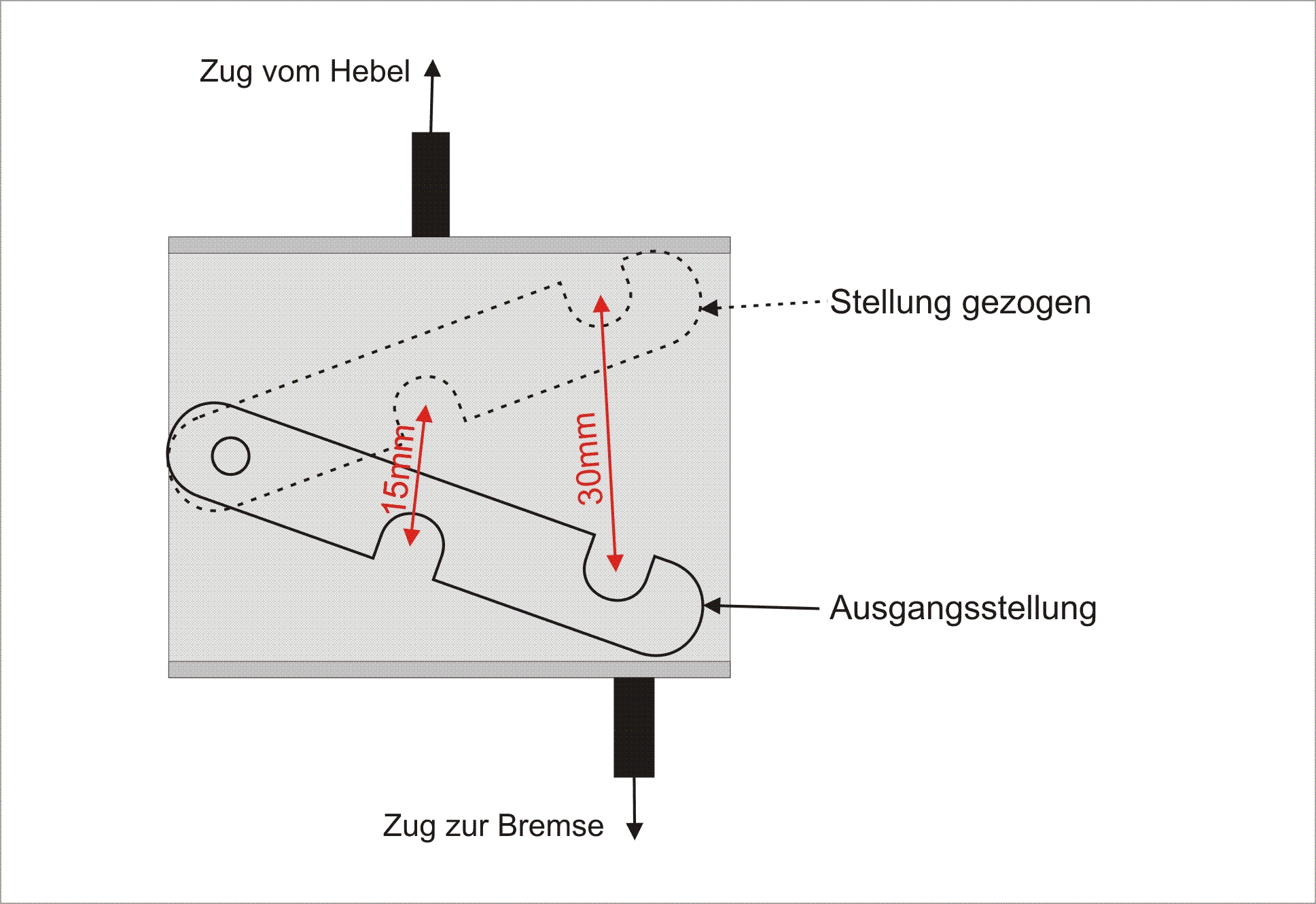 Zug vom Hebel

Stellung gezogen

15mm

30mm

Ausgangsstellung

Zug zur Bremse