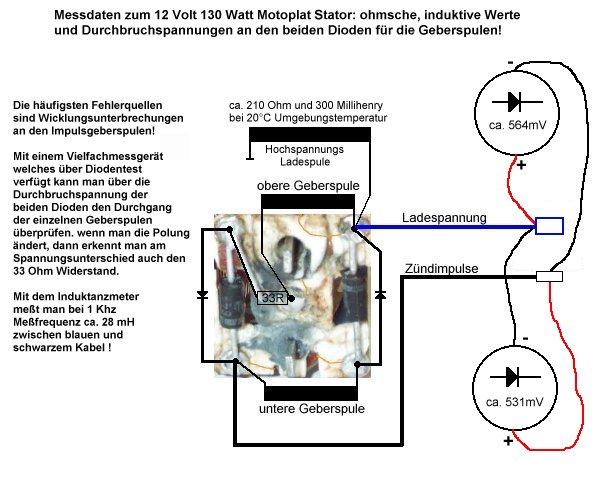 Messdaten zum 12 Volt 130 Watt Motoplat Stator: ohmsche, induktive Werte und Durchbruchspannungen an den beiden Dioden für die Geberspulen!

Die häufigsten Fehlerquellen sind Wicklungsunterbrechungen an den Impulsgeberspulen!

Mit einem Vielfachmessgerät welches über Diodentest verfügt kann man über die Durchbruchspannung der beiden Dioden den Durchgang der einzelnen Geberspulen überprüfen. wenn man die Polung ändert, dann erkennt man am Spannungsunterschied auch den 33 Ohm Widerstand.

Mit dem Induktanzmeter meßt man bei 1 Khz Meßfrequenz ca. 28 mH zwischen blauen und schwarzem Kabel !

ca. 210 Ohm und 300 Millihenry bei 20°C Umgebungstemperatur

Hochspannungs Ladespule

obere Geberspule

33R

untere Geberspule

Ladespannung

Zündimpulse

-

ca. 564mV

+

-

ca. 531mV

+